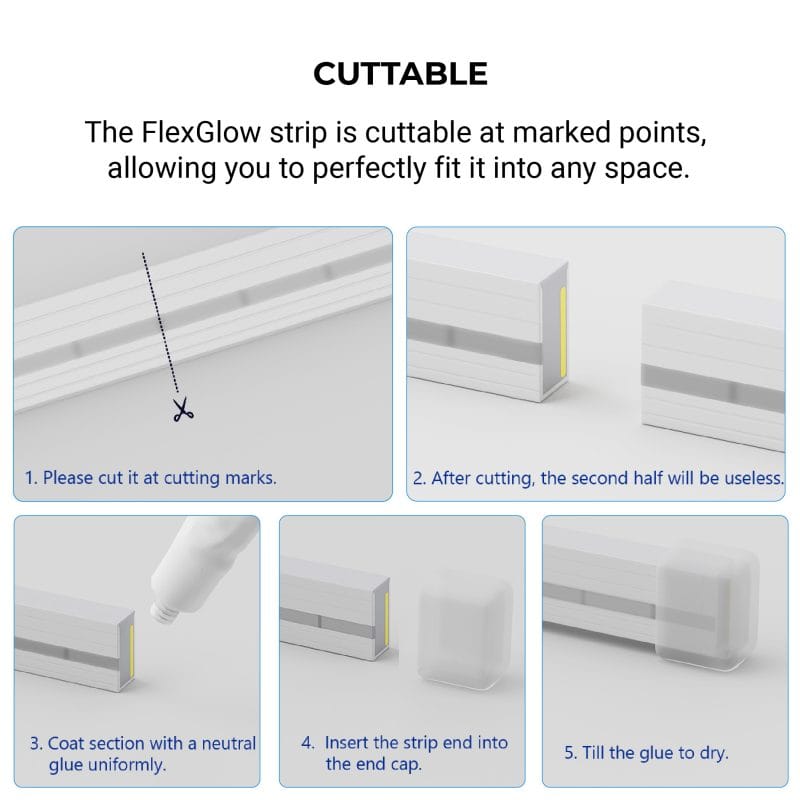 CUTTABLE

The FlexGlow strip is cuttable at marked points, allowing you to perfectly fit it into any space.

1. Please cut it at cutting marks.

2. After cutting, the second half will be useless.

3. Coat section with a neutral glue uniformly.

4. Insert the strip end into the end cap.

5. Till the glue to dry.